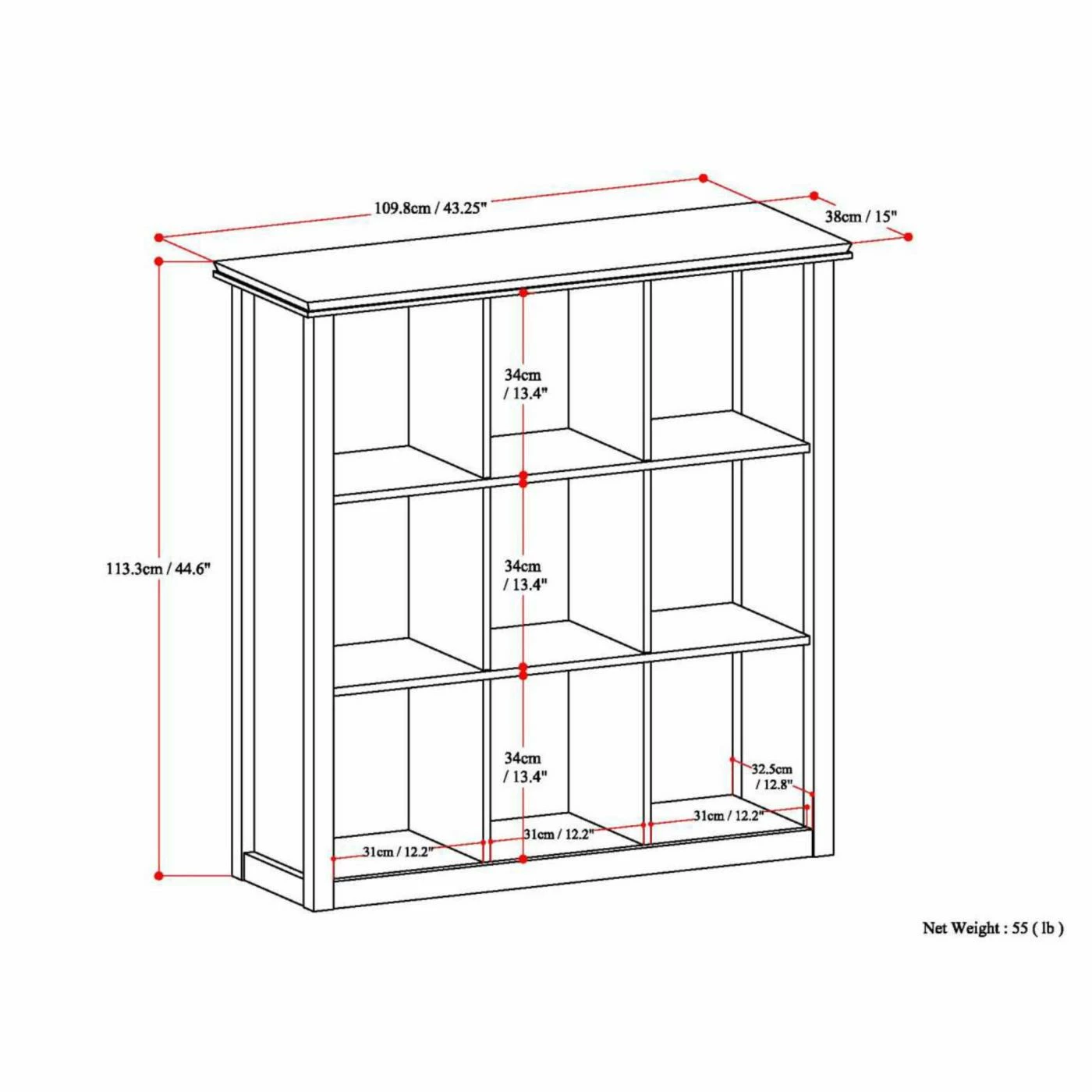 109.8cm / 43.25"

38cm / 15"

113.3cm / 44.6"

34cm / 13.4"

34cm / 13.4"

34cm / 13.4"

32.5cm / 12.8"

31cm / 12.2"

31cm / 12.2"

31cm / 12.2"

Net Weight : 55 ( lb )