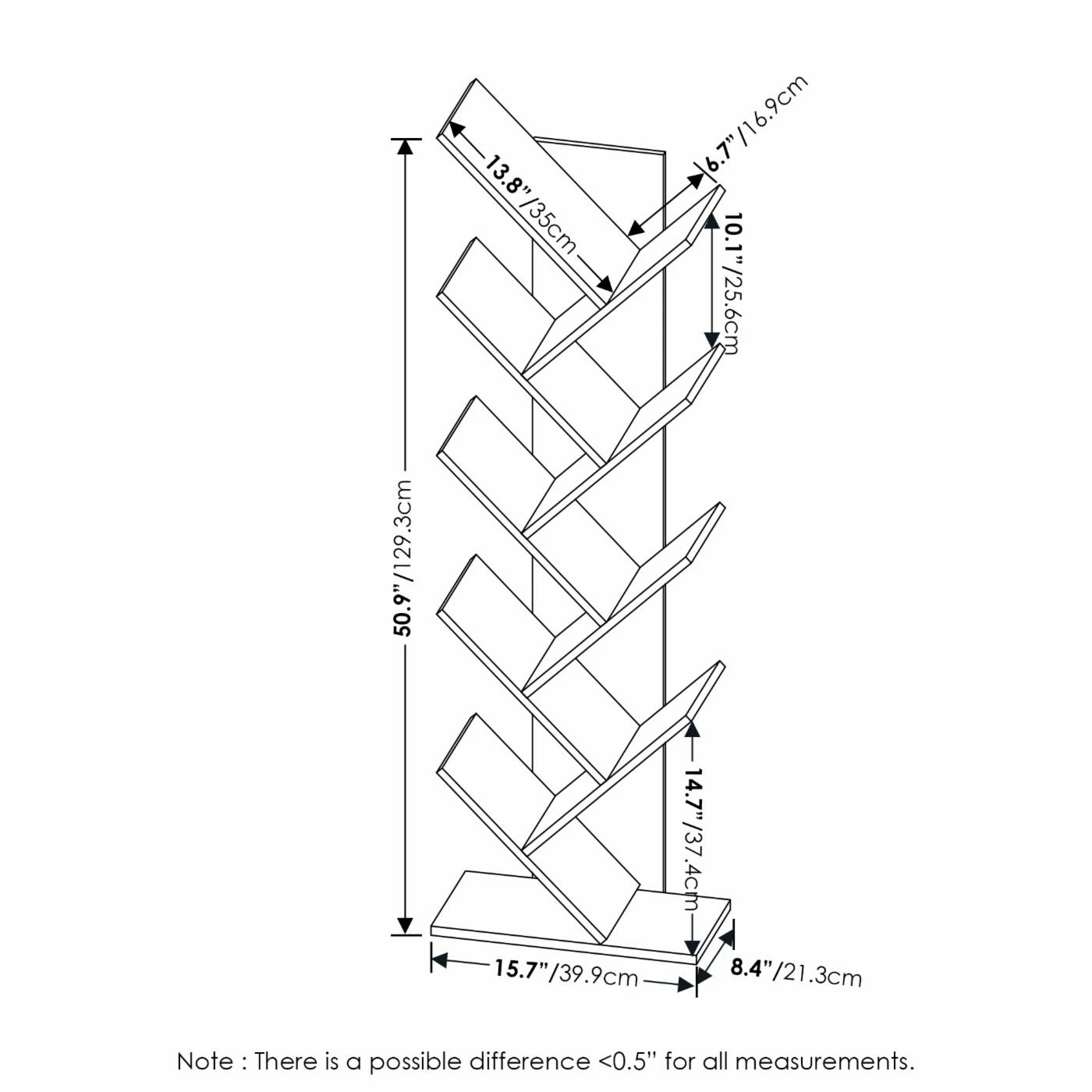 13.8"/35cm

6.7"/16.9cm

10.1"/25.6cm

50.9"/129.3cm

14.7"/37.4cm

15.7"/39.9cm

8.4"/21.3cm

Note : There is a possible difference <0.5" for all measurements.