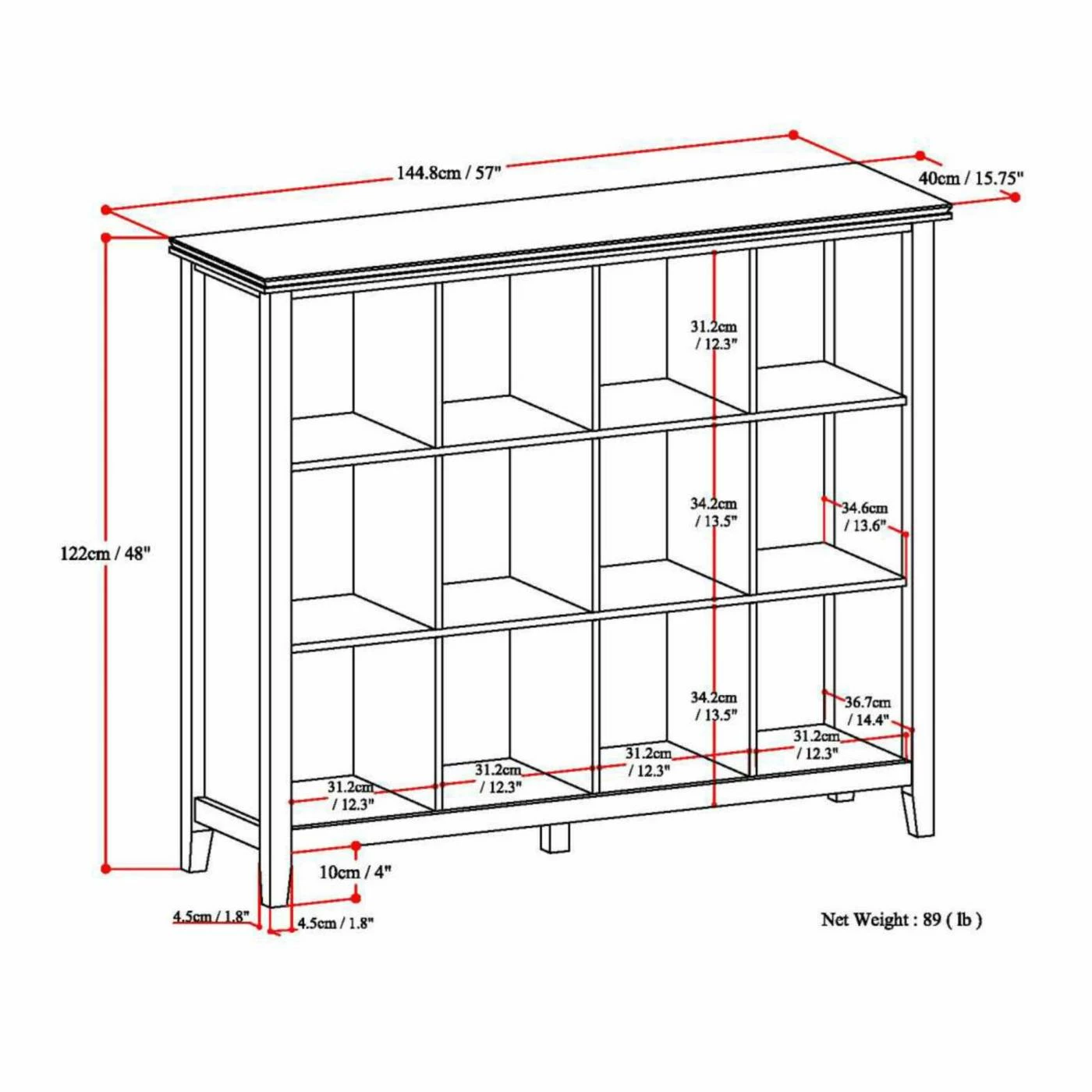 144.8cm / 57"

40cm / 15.75"

122cm / 48"

31.2cm / 12.3"

34.2cm / 13.5"

34.6cm / 13.6"

34.2cm / 13.5"

36.7cm / 14.4"

31.2cm / 12.3"

31.2cm / 12.3"

31.2cm / 12.3"

31.2cm / 12.3"

10cm / 4"

4.5cm / 1.8"

4.5cm / 1.8"

Net Weight : 89 ( lb )