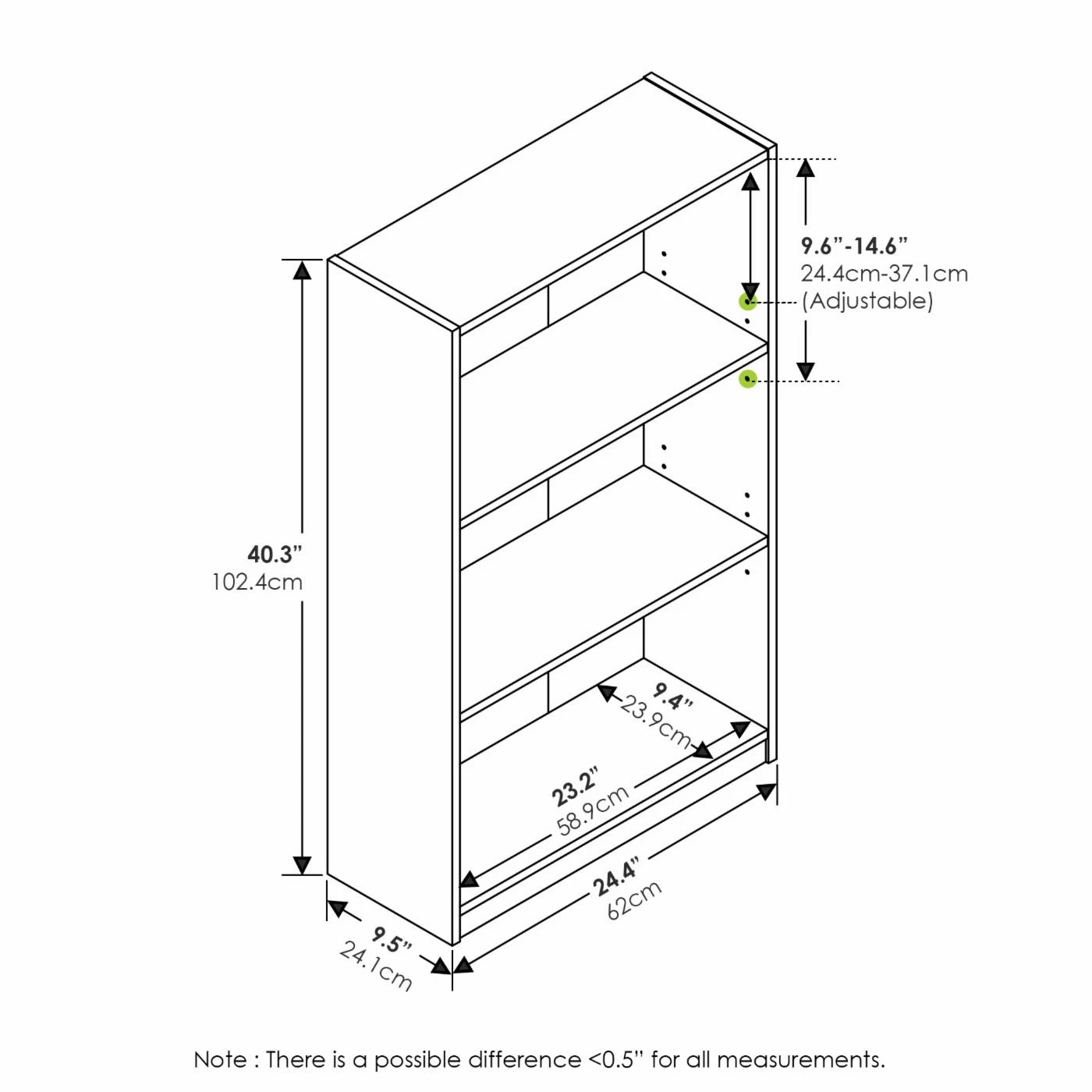 9.6”-14.6”
24.4cm-37.1cm
(Adjustable)

40.3”
102.4cm

9.4”
23.9cm

23.2”
58.9cm

24.4”
62cm

9.5”
24.1cm

Note : There is a possible difference <0.5” for all measurements.