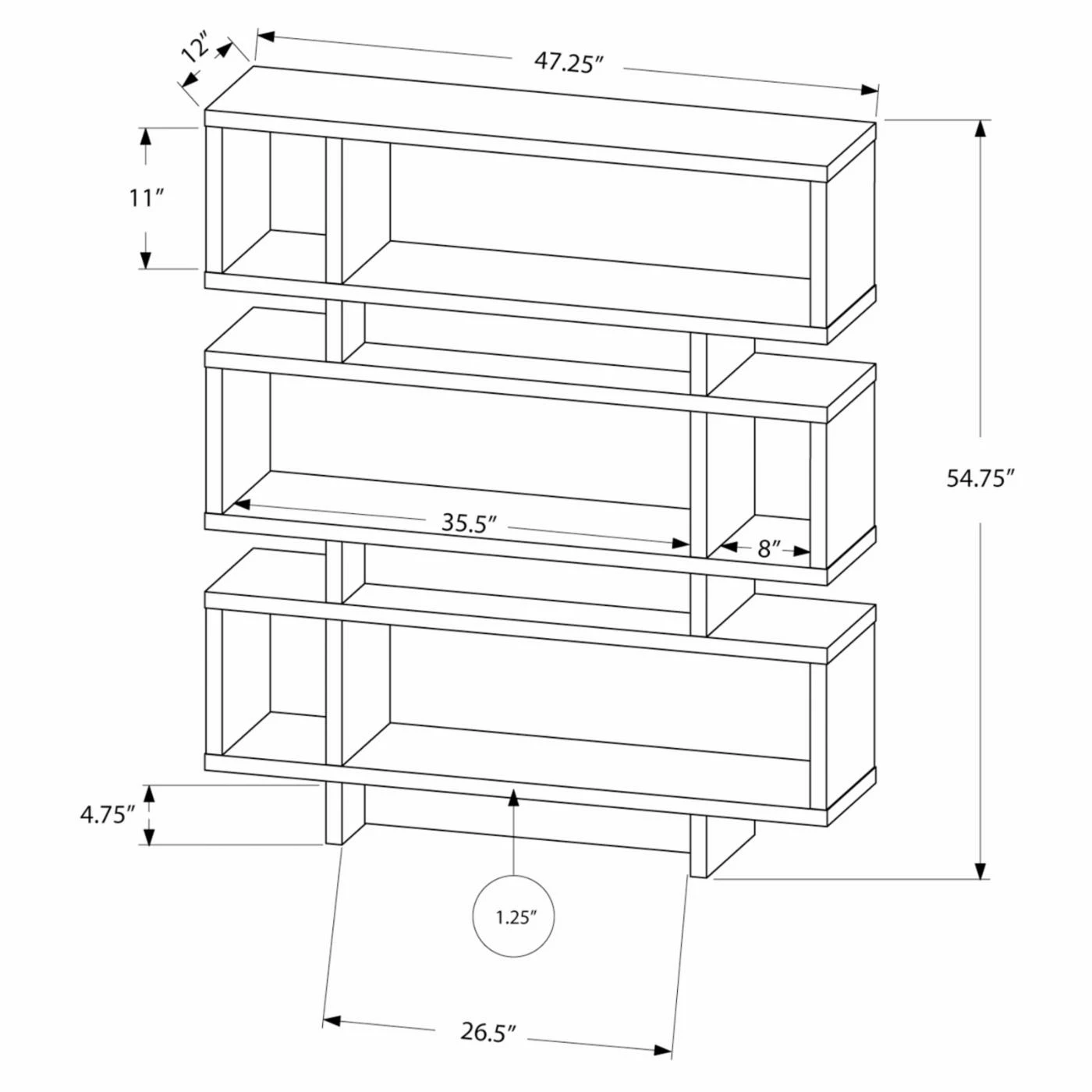 12″
47.25″
11″
54.75″
35.5″
8″
4.75″
1.25″
26.5″