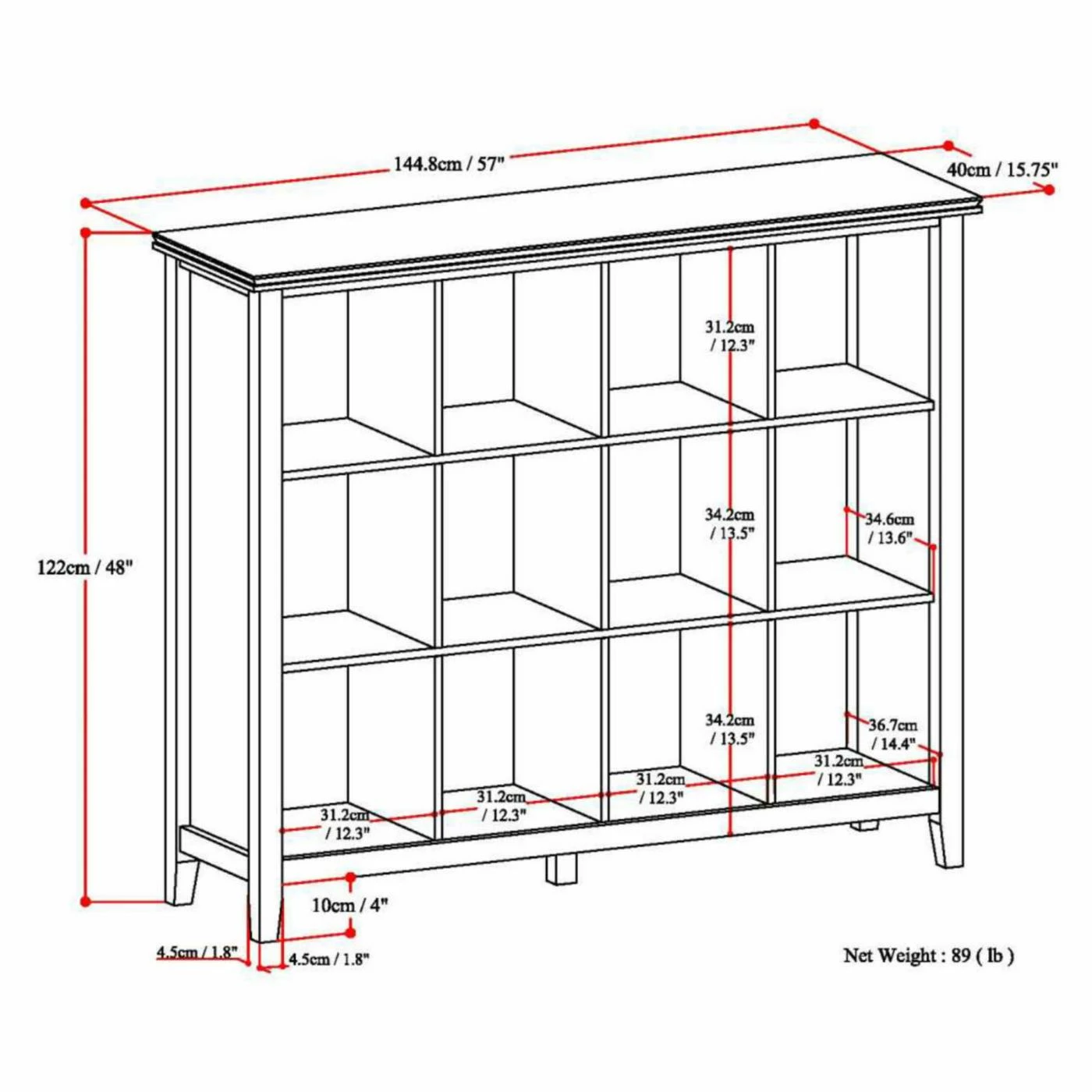 144.8cm / 57"

40cm / 15.75"

122cm / 48"

31.2cm / 12.3"

34.2cm / 13.5"

34.6cm / 13.6"

34.2cm / 13.5"

36.7cm / 14.4"

31.2cm / 12.3"

31.2cm / 12.3"

31.2cm / 12.3"

31.2cm / 12.3"

10cm / 4"

4.5cm / 1.8"

4.5cm / 1.8"

Net Weight : 89 ( lb )