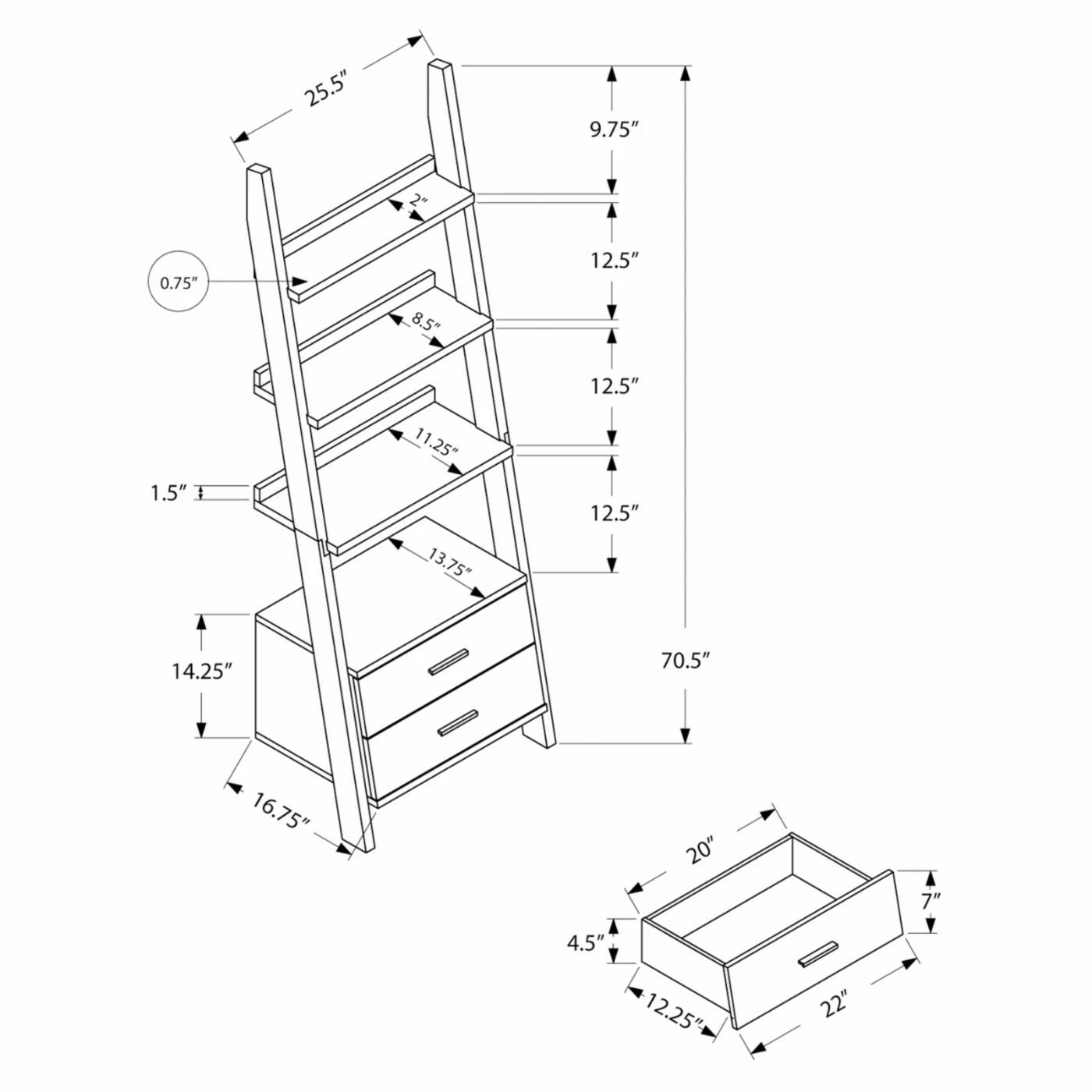 25.5″
9.75″
2″
0.75″
12.5″
8.5″
12.5″
11.25″
1.5″
12.5″
13.75″
14.25″
70.5″
16.75″
20″
7″
4.5″
12.25″
22″