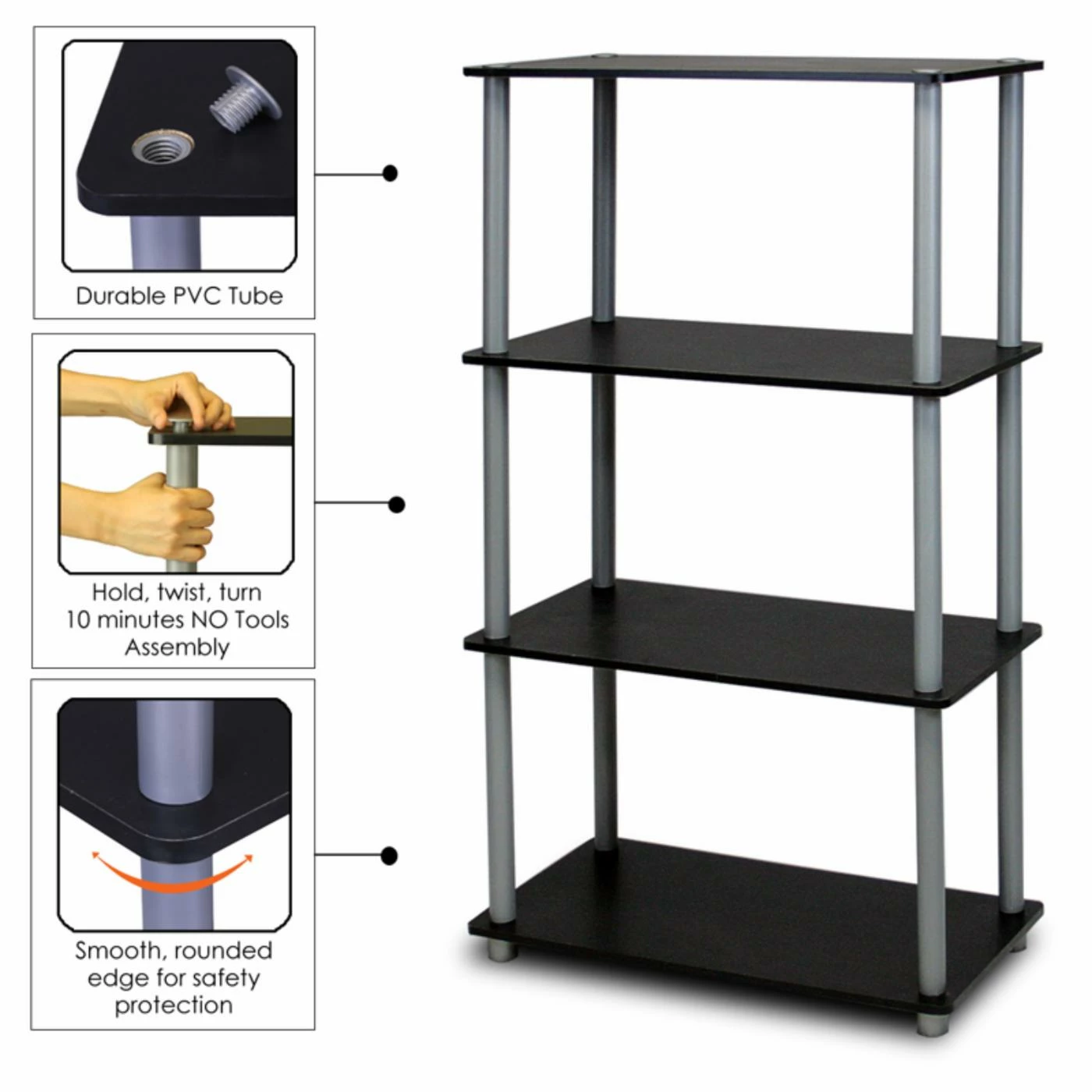 Durable PVC Tube

Hold, twist, turn
10 minutes NO Tools
Assembly

Smooth, rounded
edge for safety
protection